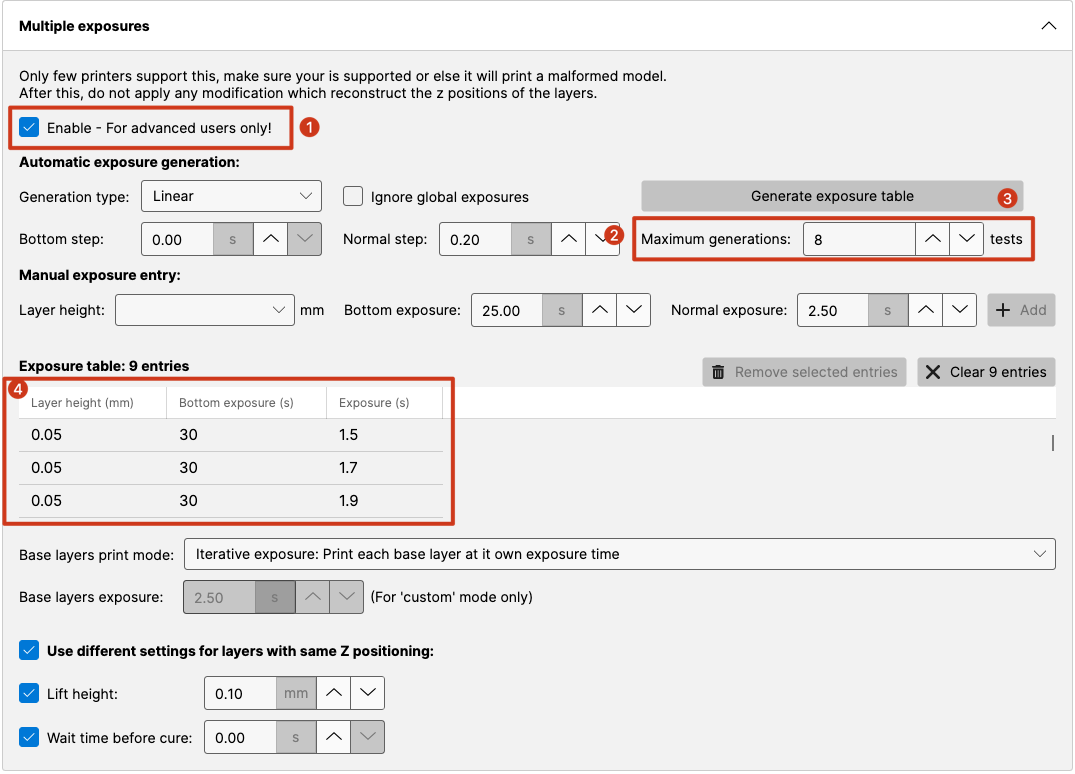 Multiple exposures

Only few printers support this, make sure your is supported or else it will print a malformed model.
After this, do not apply any modification which reconstruct the z positions of the layers.

Enable - For advanced users only! 1

Automatic exposure generation:

Generation type: Linear
Ignore global exposures
Generate exposure table 3

Bottom step: 0.00 s
Normal step: 0.20 s 2
Maximum generations: 8 tests

Manual exposure entry:

Layer height: mm
Bottom exposure: 25.00 s
Normal exposure: 2.50 s
Add

Exposure table: 9 entries
Remove selected entries
Clear 9 entries

4

| Layer height (mm) | Bottom exposure (s) | Exposure (s) |
|---|---|---|
| 0.05 | 30 | 1.5 |
| 0.05 | 30 | 1.7 |
| 0.05 | 30 | 1.9 |

Base layers print mode: Iterative exposure: Print each base layer at it own exposure time

Base layers exposure: 2.50 s (For 'custom' mode only)

Use different settings for layers with same Z positioning:

Lift height: 0.10 mm

Wait time before cure: 0.00 s