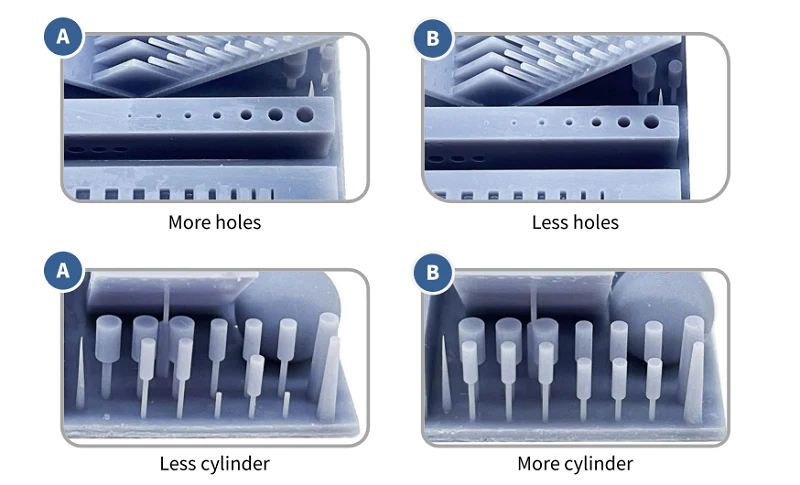 A

More holes

B

Less holes

A

Less cylinder

B

More cylinder